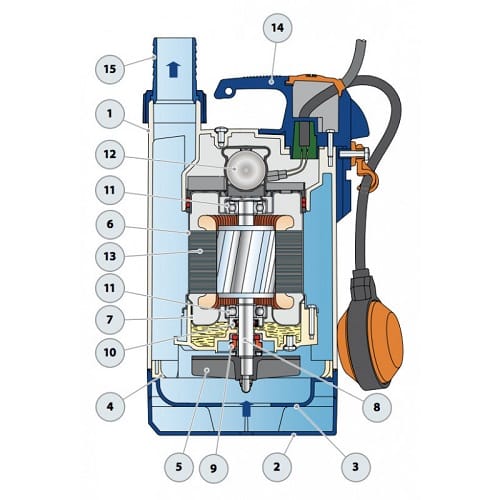 14
15
1
12
11
6
13
11
7
10
4
8
5
9
2
3